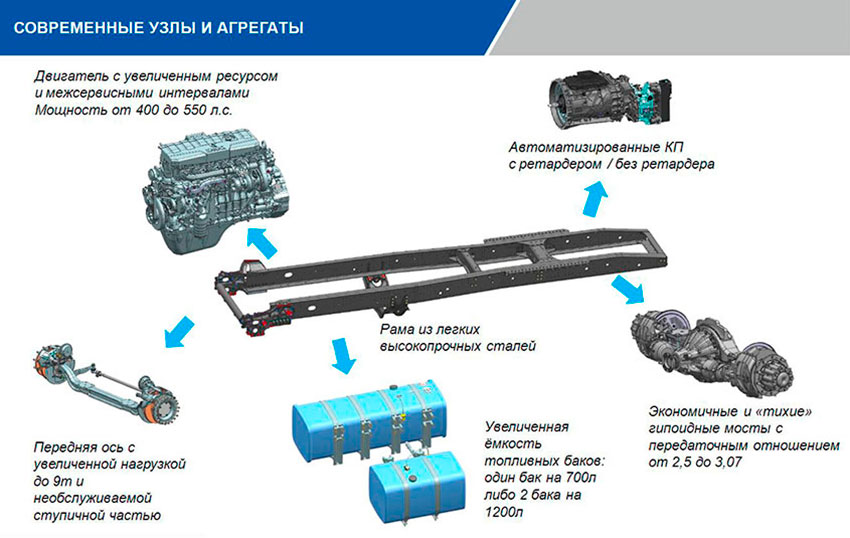 СОВРЕМЕННЫЕ УЗЛЫ И АГРЕГАТЫ

Двигатель с увеличенным ресурсом и межсервисными интервалами Мощность от 400 до 550 л.с.

Автоматизированные КП с ретардером / без ретардера

Рама из легких высокопрочных сталей

Передняя ось с увеличенной нагрузкой до 9т и необслуживаемой ступичной частью

Увеличенная ёмкость топливных баков: один бак на 700л либо 2 бака на 1200л

Экономичные и «тихие» гипоидные мосты с передаточным отношением от 2,5 до 3,07