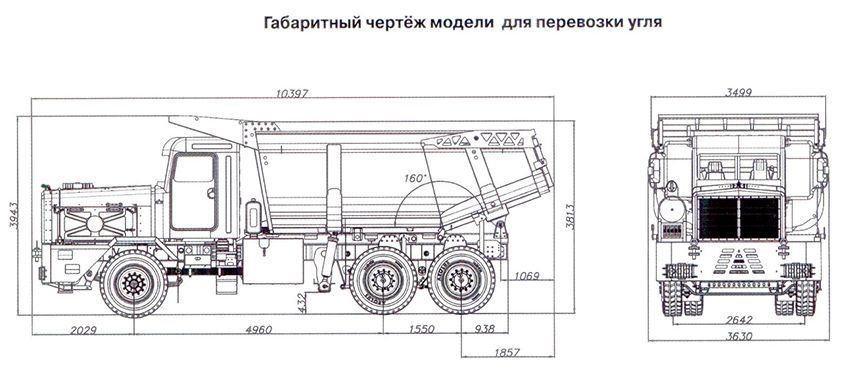 Габаритный чертёж модели для перевозки угля

10397

3943

160°

3813

1069

432

2029

4960

1550

938

1857

3499

2642

3630